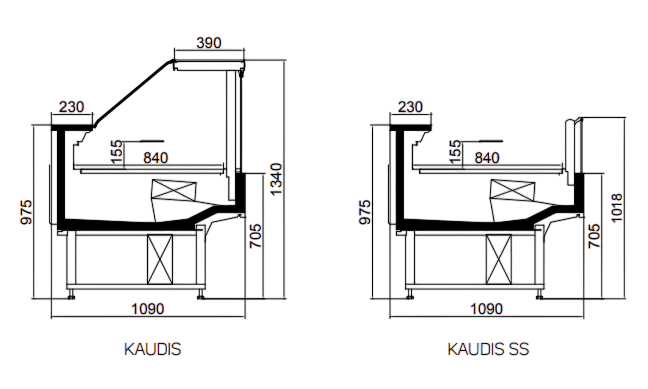 390

230

155

840

975

1340

705

1090

KAUDIS

230

155

840

975

1018

705

1090

KAUDIS SS